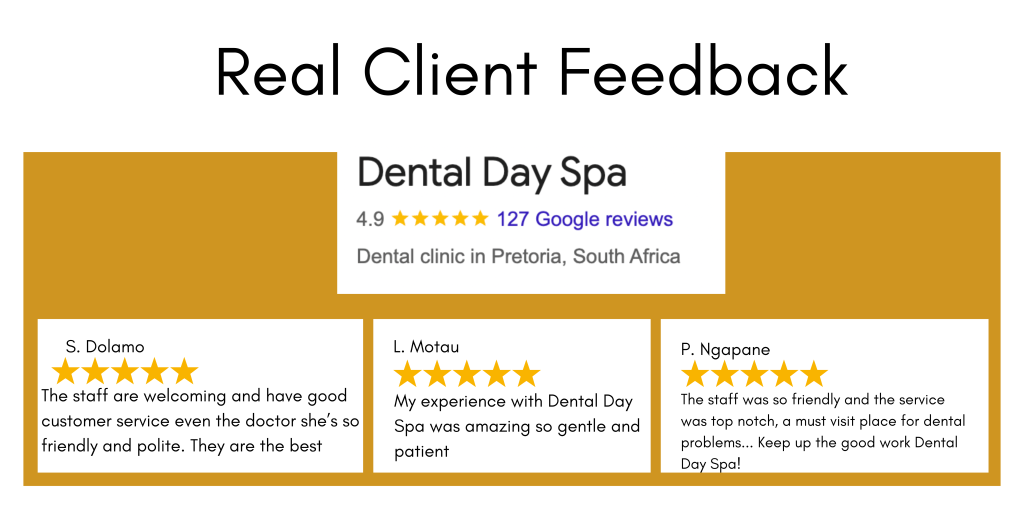 Real Client Feedback

Dental Day Spa

4.9 ★★★★★ 127 Google reviews

Dental clinic in Pretoria, South Africa

S. Dolamo
★★★★★
The staff are welcoming and have good customer service even the doctor she's so friendly and polite. They are the best

L. Motau
★★★★★
My experience with Dental Day Spa was amazing so gentle and patient

P. Ngapane
★★★★★
The staff was so friendly and the service was top notch, a must visit place for dental problems... Keep up the good work Dental Day Spa!